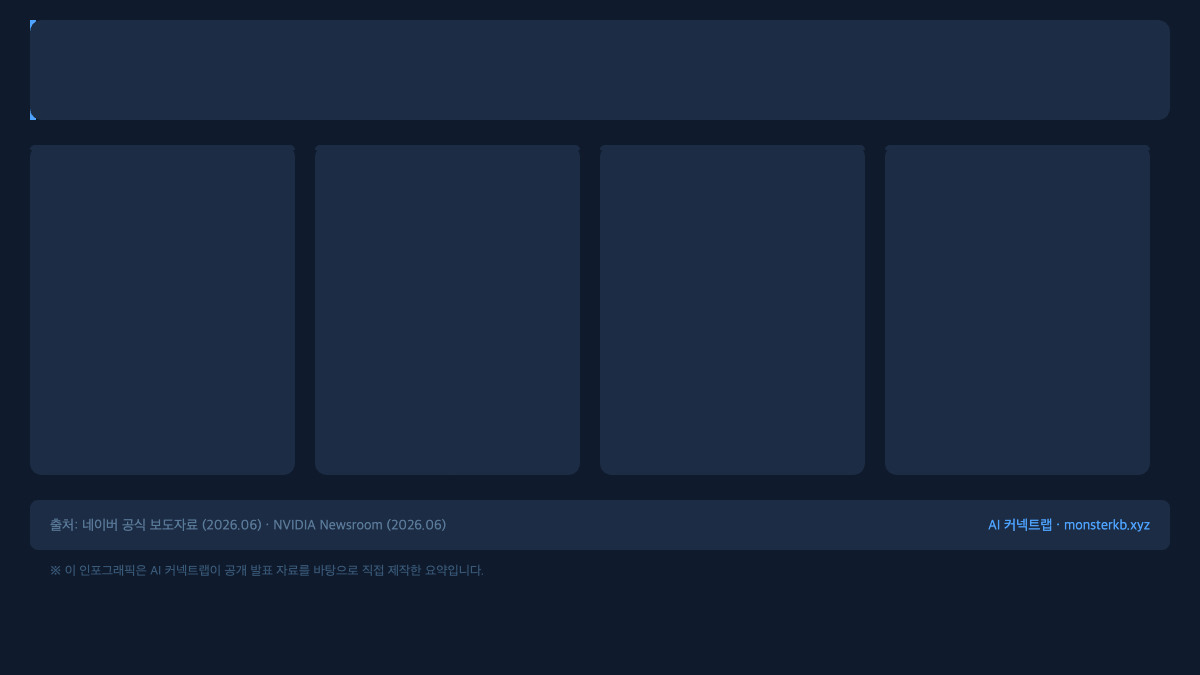 출처: 네이버 공식 보도자료 (2026.06) · NVIDIA Newsroom (2026.06)

AI 커넥트랩 · monsterkb.xyz

※ 이 인포그래픽은 AI 커넥트랩이 공개 발표 자료를 바탕으로 직접 제작한 요약입니다.